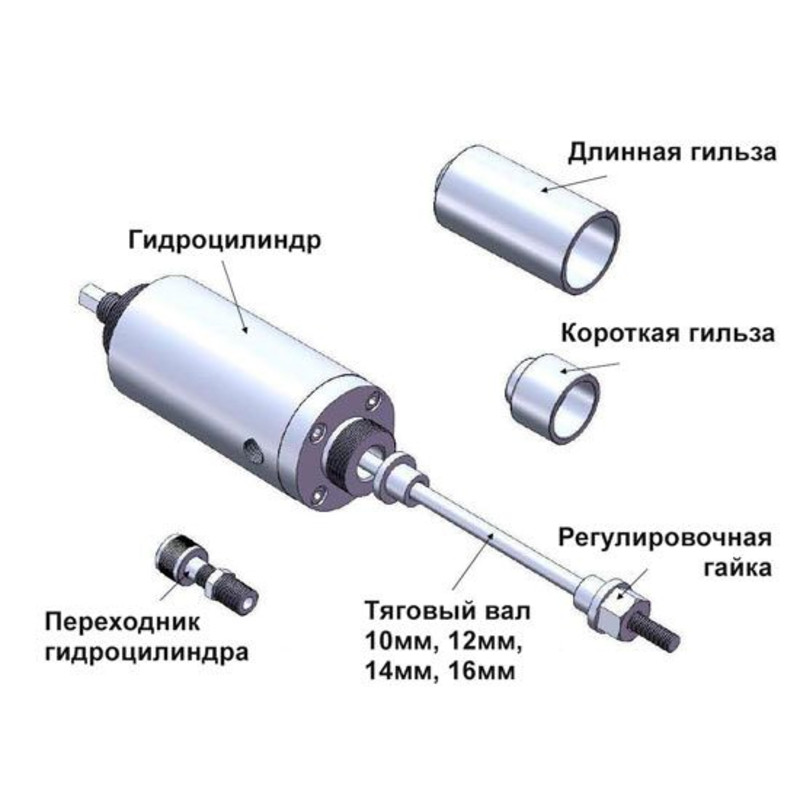 Длинная гильза

Гидроцилиндр

Короткая гильза

Регулировочная гайка

Переходник гидроцилиндра

Тяговый вал 10мм, 12мм, 14мм, 16мм